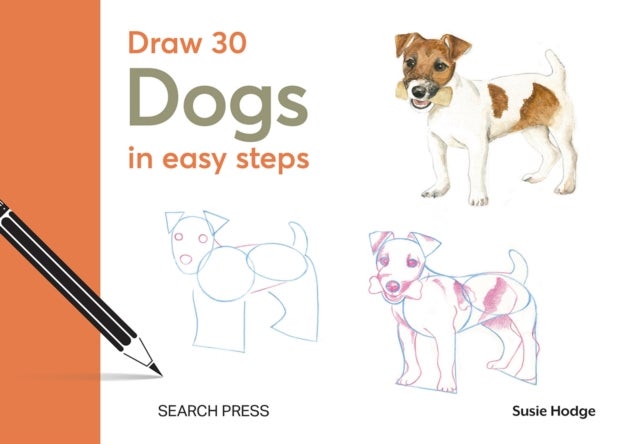 Draw 30
Dogs
in easy steps

SEARCH PRESS

Susie Hodge